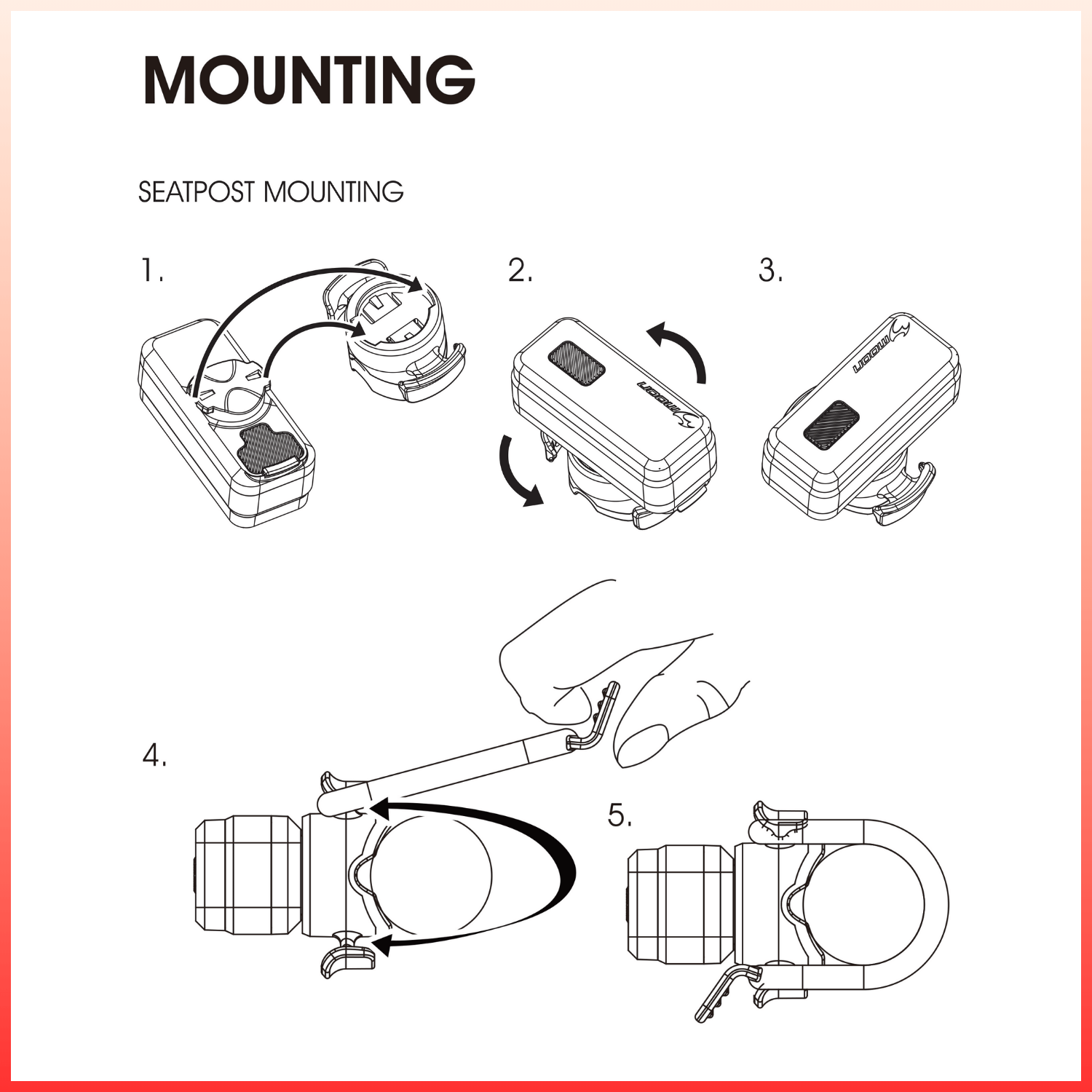 MOUNTING

SEATPOST MOUNTING

1.

2.

moon

3.

moon

4.

5.